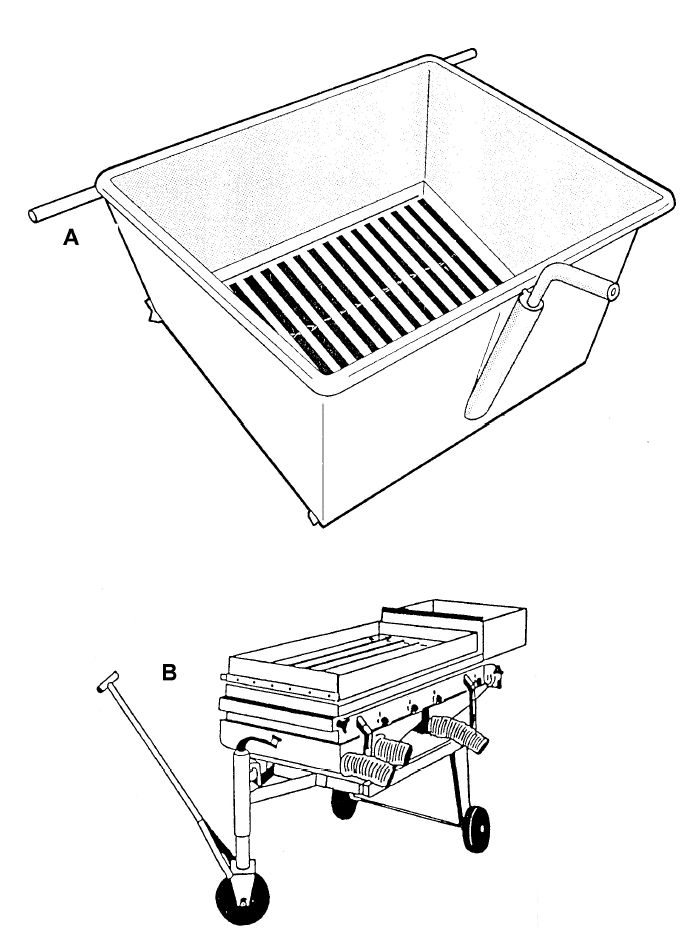 A

B